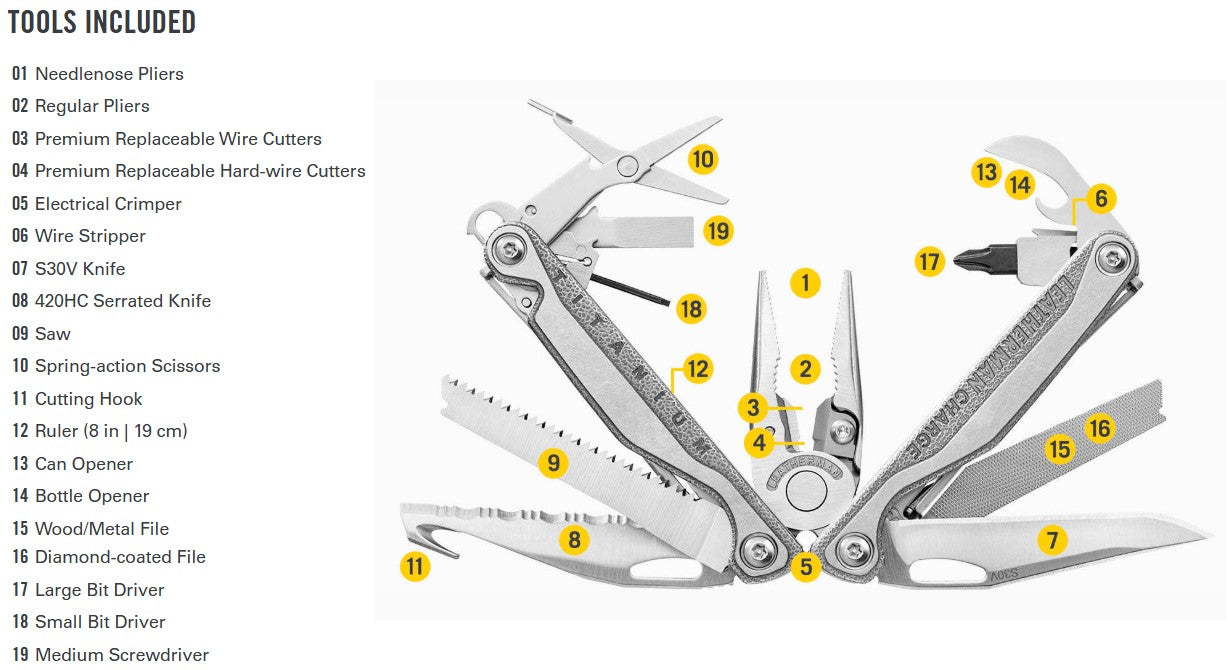 TOOLS INCLUDED

01 Needlenose Pliers
02 Regular Pliers
03 Premium Replaceable Wire Cutters
04 Premium Replaceable Hard-wire Cutters
05 Electrical Crimper
06 Wire Stripper
07 S30V Knife
08 420HC Serrated Knife
09 Saw
10 Spring-action Scissors
11 Cutting Hook
12 Ruler (8 in | 19 cm)
13 Can Opener
14 Bottle Opener
15 Wood/Metal File
16 Diamond-coated File
17 Large Bit Driver
18 Small Bit Driver
19 Medium Screwdriver

10
19
18
12
9
8
11
1
2
3
4
5
13
14
6
17
16
15
7

TITANIUM
LEATHERMAN CHARGE
LEATHERMAN
S30V